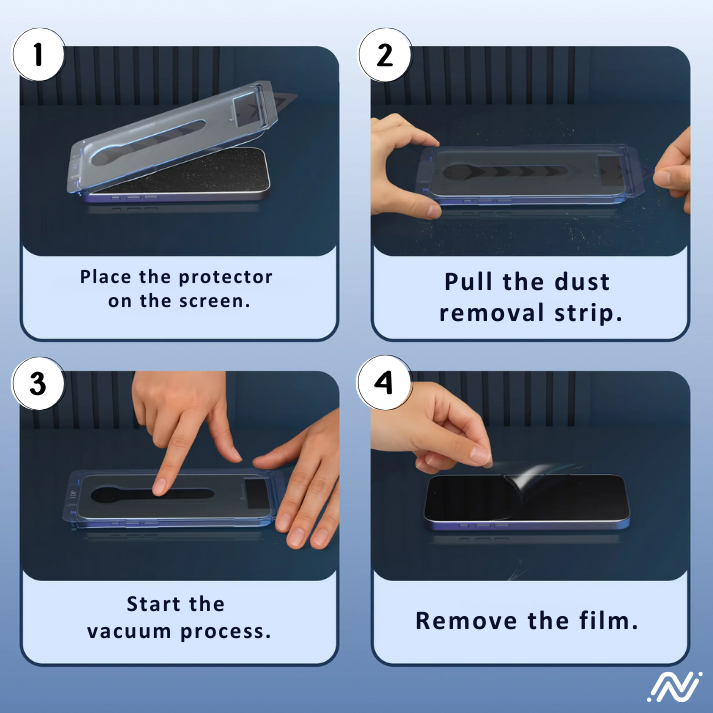 1

Place the protector on the screen.

2

Pull the dust removal strip.

3

Start the vacuum process.

4

Remove the film.